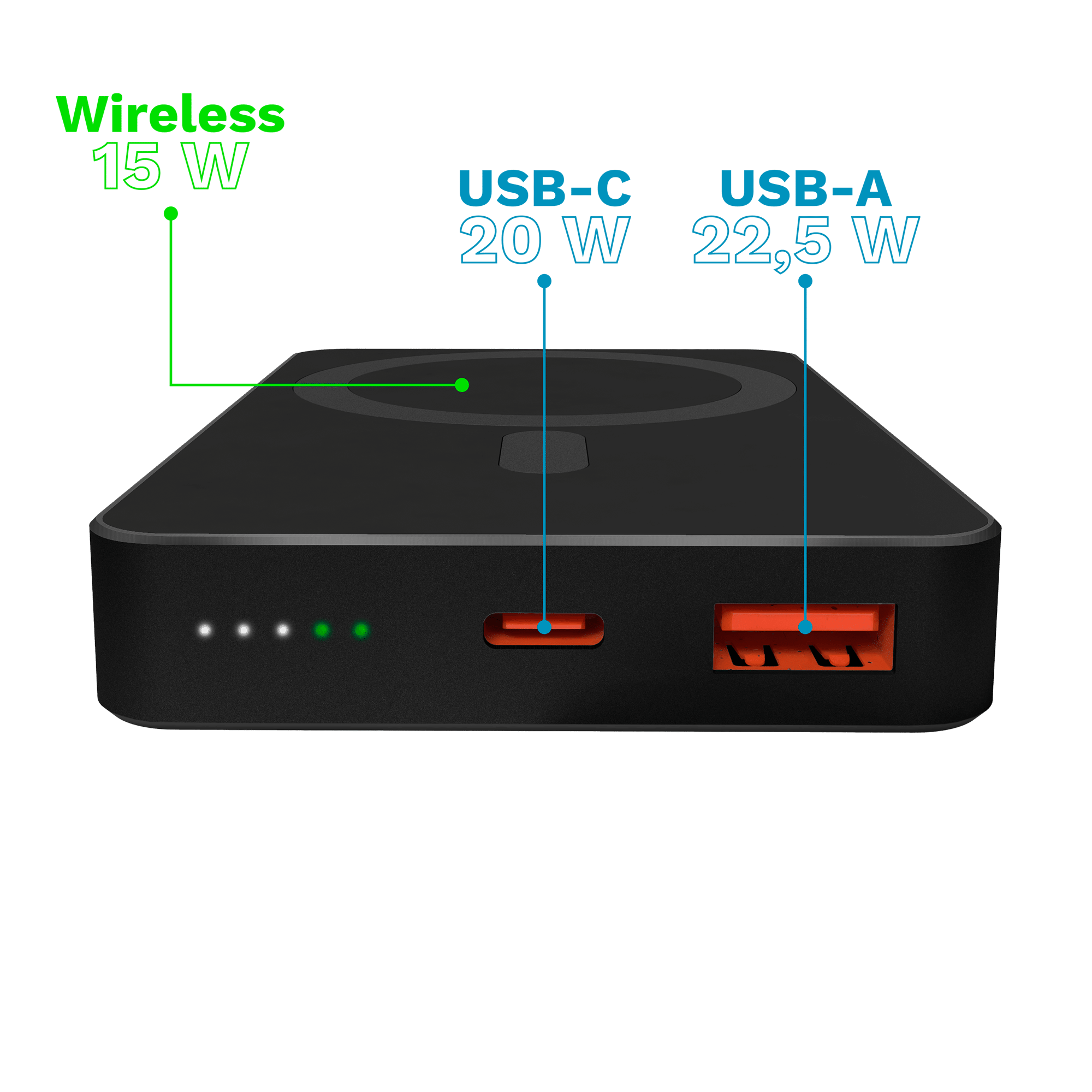 Wireless
15 W

USB-C
20 W

USB-A
22,5 W