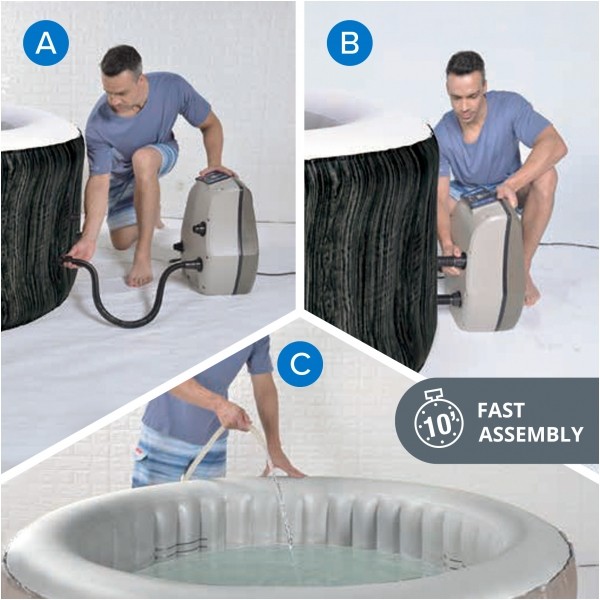 A

B

C

10'

FAST ASSEMBLY