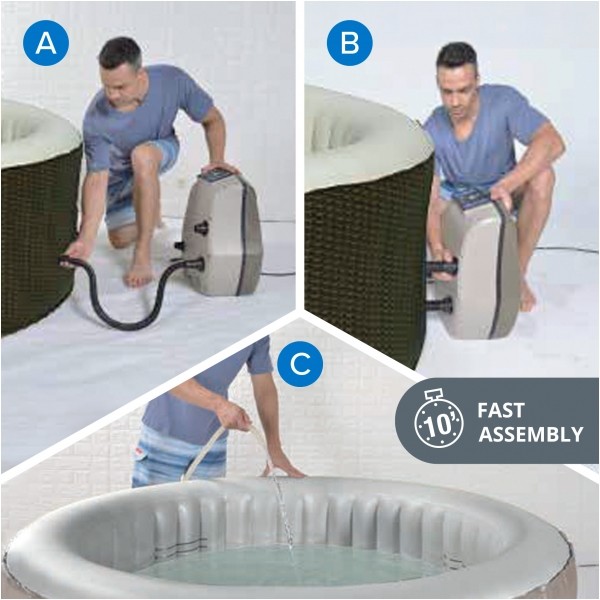 A

B

C

10'

FAST ASSEMBLY